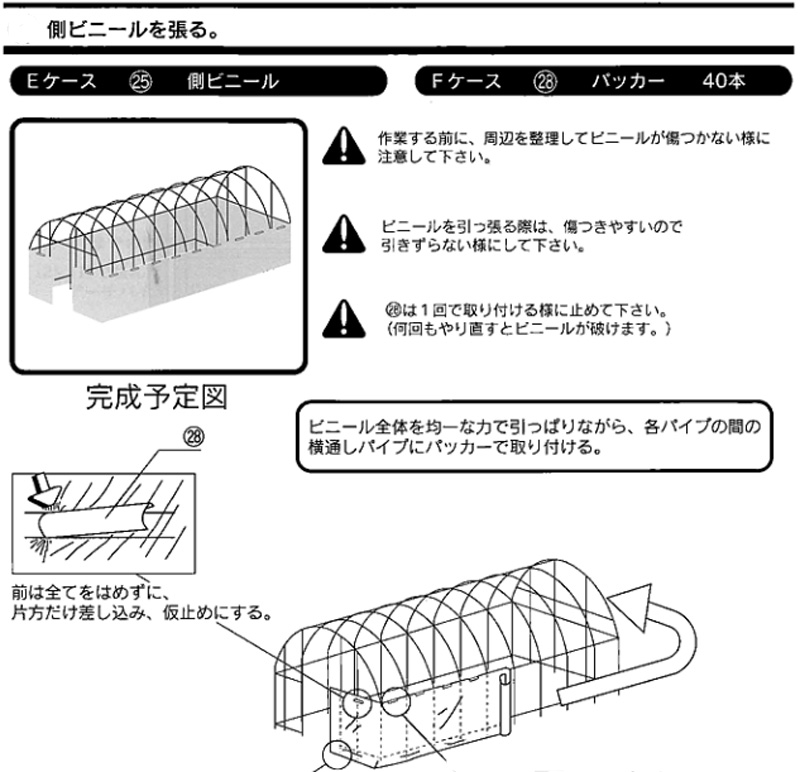 側ビニールを張る。

Eケース ㉕ 側ビニール

Fケース ㉘ パッカー 40本

作業する前に、周辺を整理してビニールが傷つかない様に注意して下さい。

ビニールを引っ張る際は、傷つきやすいので引きずらない様にして下さい。

㉘は１回で取り付ける様に止めて下さい。（何回もやり直すとビニールが破けます。）

完成予定図

ビニール全体を均一な力で引っぱりながら、各パイプの間の横通しパイプにパッカーで取り付ける。

㉘

前は全てをはめずに、片方だけ差し込み、仮止めにする。