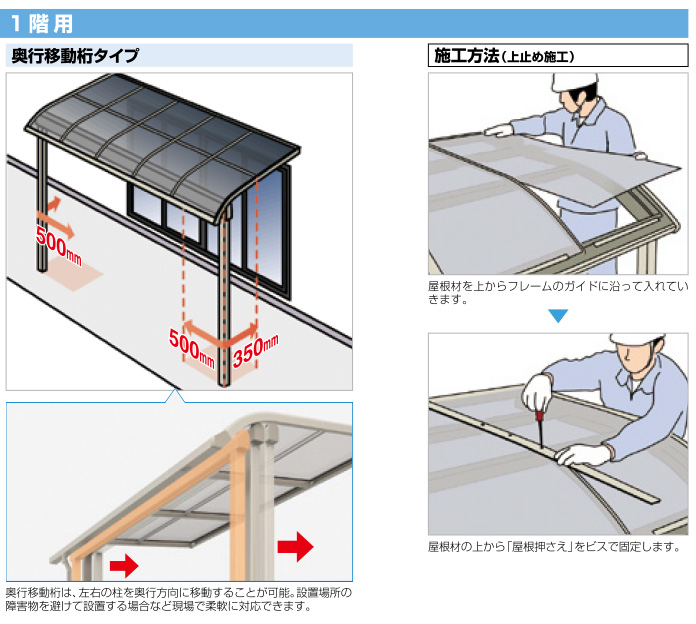 1階用

奥行移動桁タイプ

500mm

500mm

350mm

奥行移動桁は、左右の柱を奥行方向に移動することが可能。設置場所の障害物を避けて設置する場合など現場で柔軟に対応できます。

施工方法（上止め施工）

屋根材を上からフレームのガイドに沿って入れていきます。

屋根材の上から「屋根押さえ」をビスで固定します。