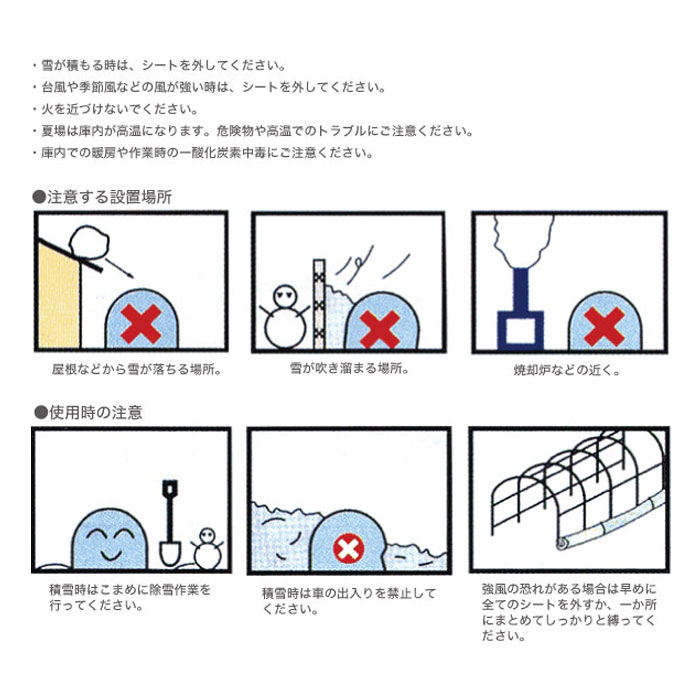 ・雪が積もる時は、シートを外してください。
・台風や季節風などの風が強い時は、シートを外してください。
・火を近づけないでください。
・夏場は庫内が高温になります。危険物や高温でのトラブルにご注意ください。
・庫内での暖房や作業時の一酸化炭素中毒にご注意ください。

●注意する設置場所

屋根などから雪が落ちる場所。

雪が吹き溜まる場所。

焼却炉などの近く。

●使用時の注意

積雪時はこまめに除雪作業を行ってください。

積雪時は車の出入りを禁止してください。

強風の恐れがある場合は早めに全てのシートを外すか、一か所にまとめてしっかりと縛ってください。