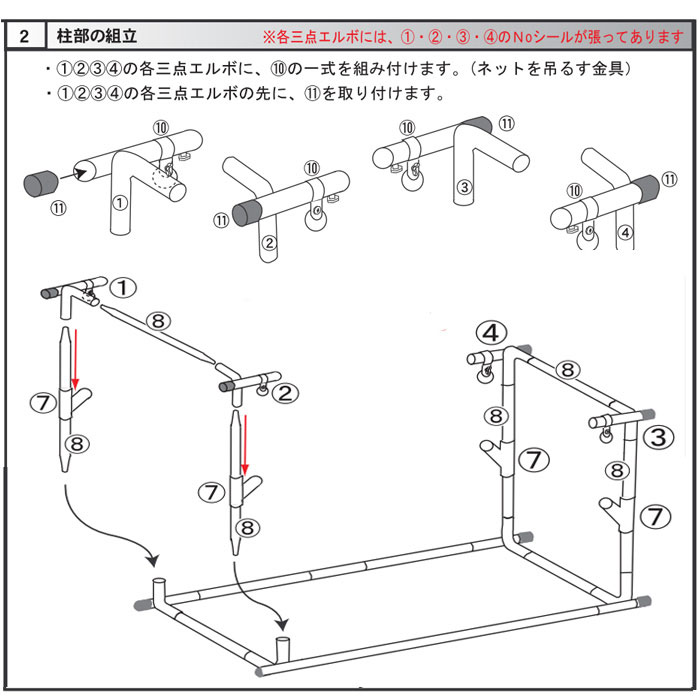 2 柱部の組立 ※各三点エルボには、①・②・③・④のNoシールが張ってあります

・①②③④の各三点エルボに、⑩の一式を組み付けます。(ネットを吊るす金具)
・①②③④の各三点エルボの先に、⑪を取り付けます。

⑩
⑪
①
⑩
⑪
②
⑩
⑪
③
⑩
⑪
④

①
⑧
⑦
⑧
②
⑦
⑧
④
⑧
⑧
⑦
③
⑧
⑦