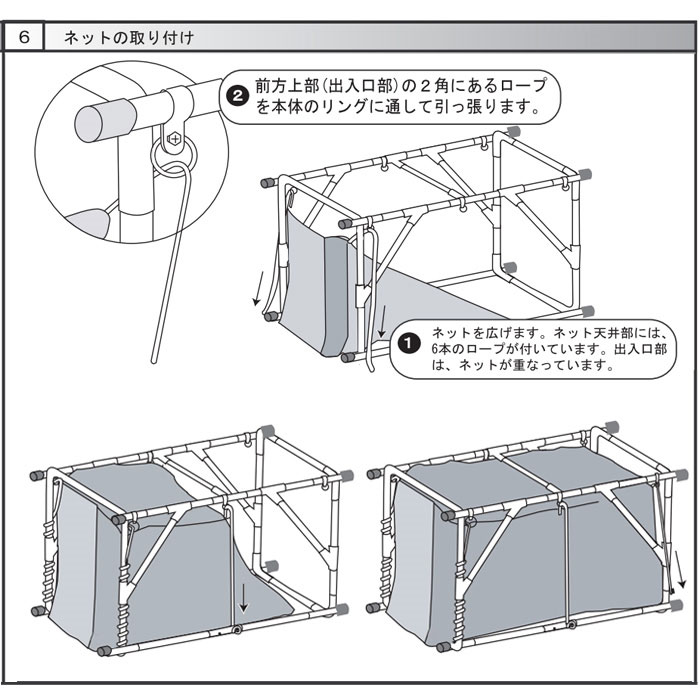 6　ネットの取り付け

❷ 前方上部(出入口部)の２角にあるロープを本体のリングに通して引っ張ります。

❶ ネットを広げます。ネット天井部には、6本のロープが付いています。出入口部は、ネットが重なっています。