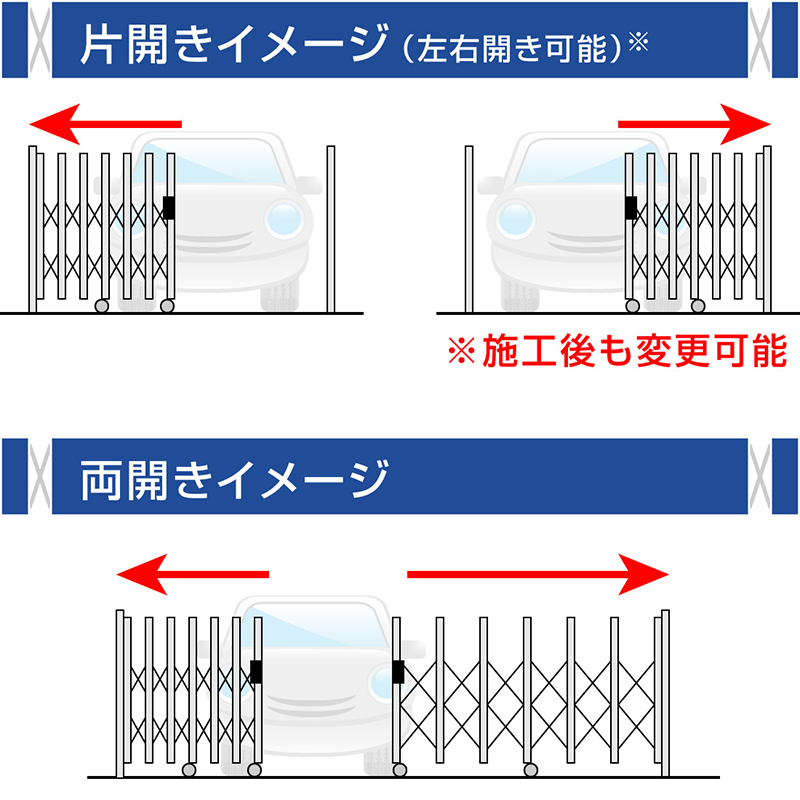 片開きイメージ（左右開き可能）※

※施工後も変更可能

両開きイメージ