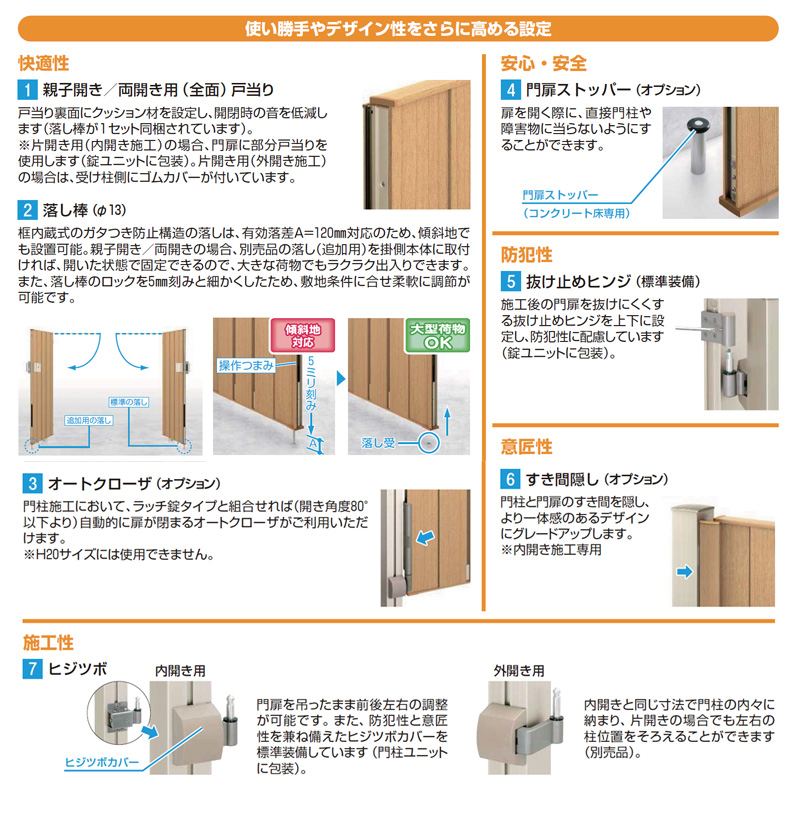 使い勝手やデザイン性をさらに高める設定

快適性

1 親子開き／両開き用（全面）戸当り

戸当り裏面にクッション材を設定し、開閉時の音を低減します（落し棒が1セット同梱されています）。
※片開き用（内開き施工）の場合、門扉に部分戸当りを使用します（錠ユニットに包装）。片開き用（外開き施工）の場合は、受け柱側にゴムカバーが付いています。

2 落し棒（φ13）

框内蔵式のガタつき防止構造の落しは、有効落差A=120㎜対応のため、傾斜地でも設置可能。親子開き／両開きの場合、別売品の落し（追加用）を掛側本体に取付ければ、開いた状態で固定できるので、大きな荷物でもラクラク出入りできます。また、落し棒のロックを5㎜刻みと細かくしたため、敷地条件に合せ柔軟に調節が可能です。

標準の落し
追加用の落し

傾斜地対応
操作つまみ
5ミリ刻み
A

大型荷物OK
落し受

3 オートクローザ（オプション）

門柱施工において、ラッチ錠タイプと組合せれば（開き角度80°以下より）自動的に扉が閉まるオートクローザがご利用いただけます。
※H20サイズには使用できません。

安心・安全

4 門扉ストッパー（オプション）

扉を開く際に、直接門柱や障害物に当らないようにすることができます。

門扉ストッパー
（コンクリート床専用）

防犯性

5 抜け止めヒンジ（標準装備）

施工後の門扉を抜けにくくする抜け止めヒンジを上下に設定し、防犯性に配慮しています（錠ユニットに包装）。

意匠性

6 すき間隠し（オプション）

門柱と門扉のすき間を隠し、より一体感のあるデザインにグレードアップします。
※内開き施工専用

施工性

7 ヒジツボ

内開き用

ヒジツボカバー

門扉を吊ったまま前後左右の調整が可能です。また、防犯性と意匠性を兼ね備えたヒジツボカバーを標準装備しています（門柱ユニットに包装）。

外開き用

内開きと同じ寸法で門柱の内々に納まり、片開きの場合でも左右の柱位置をそろえることができます（別売品）。