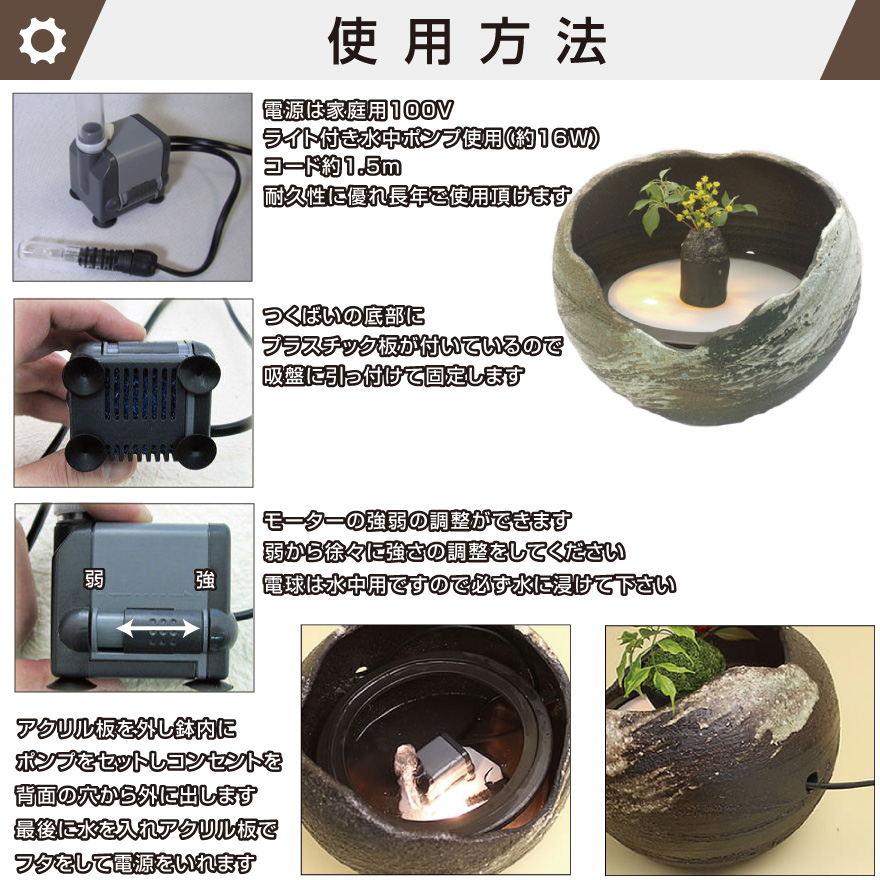 使用方法

電源は家庭用100V
ライト付き水中ポンプ使用(約16W)
コード約1.5m
耐久性に優れ長年ご使用頂けます

つくばいの底部に
プラスチック板が付いているので
吸盤に引っ付けて固定します

弱
強

モーターの強弱の調整ができます
弱から徐々に強さの調整をしてください
電球は水中用ですので必ず水に浸けて下さい

アクリル板を外し鉢内に
ポンプをセットしコンセントを
背面の穴から外に出します
最後に水を入れアクリル板で
フタをして電源をいれます